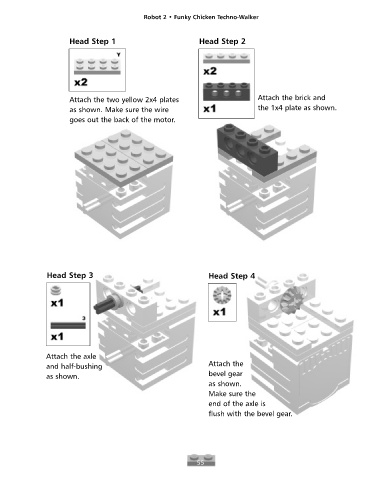 Robot 2 • Funky Chicken Techno-Walker

Head Step 1

Y

x2

Attach the two yellow 2x4 plates as shown. Make sure the wire goes out the back of the motor.

Head Step 2

x2

x1

Attach the brick and the 1x4 plate as shown.

Head Step 3

x1

3

x1

Attach the axle and half-bushing as shown.

Head Step 4

x1

Attach the bevel gear as shown. Make sure the end of the axle is flush with the bevel gear.

55