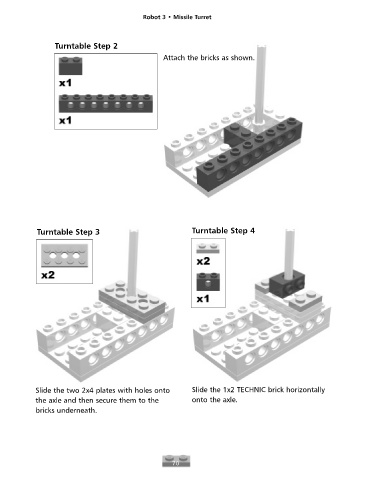 Robot 3 • Missile Turret

Turntable Step 2

x1

x1

Attach the bricks as shown.

Turntable Step 3

x2

Slide the two 2x4 plates with holes onto the axle and then secure them to the bricks underneath.

Turntable Step 4

x2

x1

Slide the 1x2 TECHNIC brick horizontally onto the axle.

70