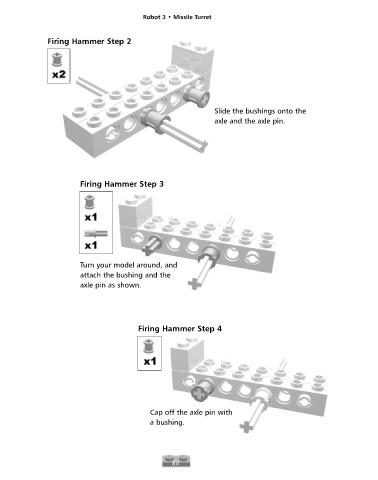 Robot 3 • Missile Turret

Firing Hammer Step 2

x2

Slide the bushings onto the axle and the axle pin.

Firing Hammer Step 3

x1

x1

Turn your model around, and attach the bushing and the axle pin as shown.

Firing Hammer Step 4

x1

Cap off the axle pin with a bushing.

80