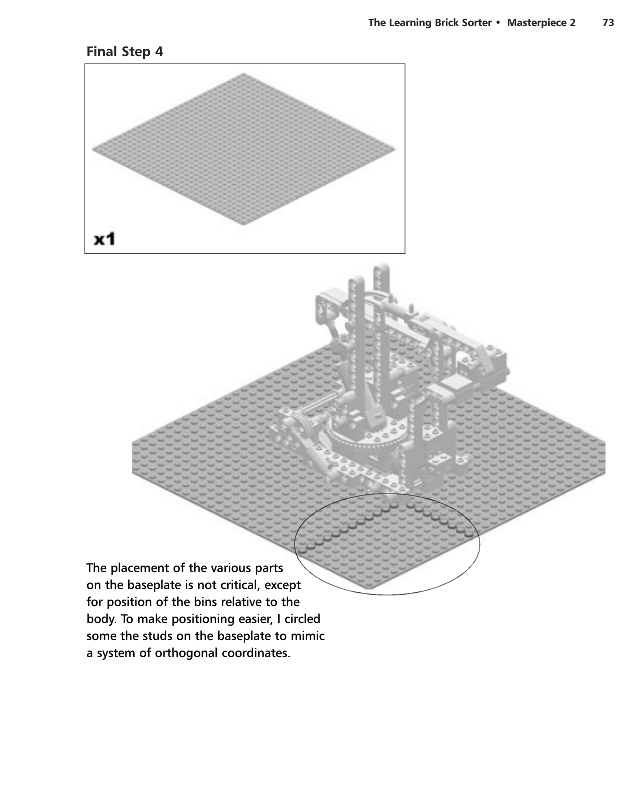 The Learning Brick Sorter • Masterpiece 2 73

Final Step 4

x1

The placement of the various parts on the baseplate is not critical, except for position of the bins relative to the body. To make positioning easier, I circled some the studs on the baseplate to mimic a system of orthogonal coordinates.