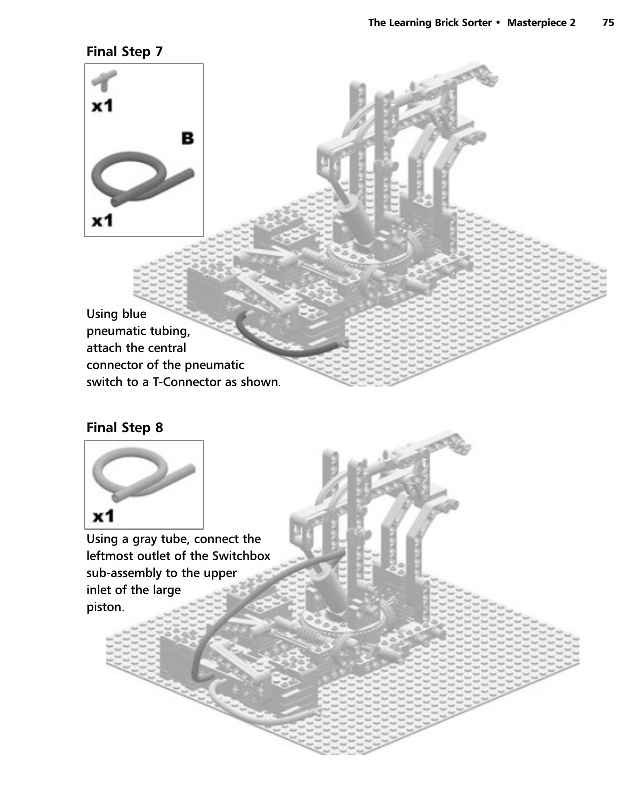 The Learning Brick Sorter • Masterpiece 2 75

Final Step 7

x1

B

x1

Using blue pneumatic tubing, attach the central connector of the pneumatic switch to a T-Connector as shown.

Final Step 8

x1

Using a gray tube, connect the leftmost outlet of the Switchbox sub-assembly to the upper inlet of the large piston.