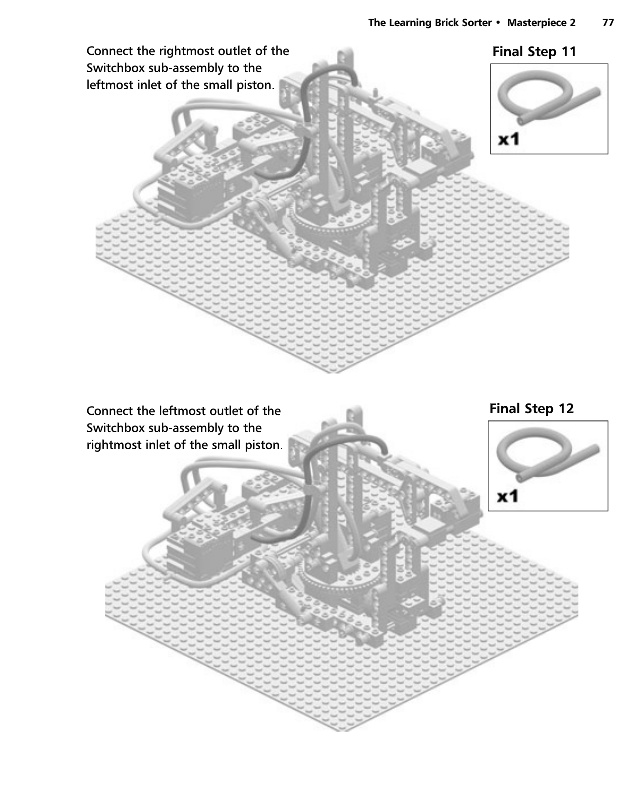 The Learning Brick Sorter • Masterpiece 2 77

Connect the rightmost outlet of the Switchbox sub-assembly to the leftmost inlet of the small piston.

Final Step 11

x1

Connect the leftmost outlet of the Switchbox sub-assembly to the rightmost inlet of the small piston.

Final Step 12

x1