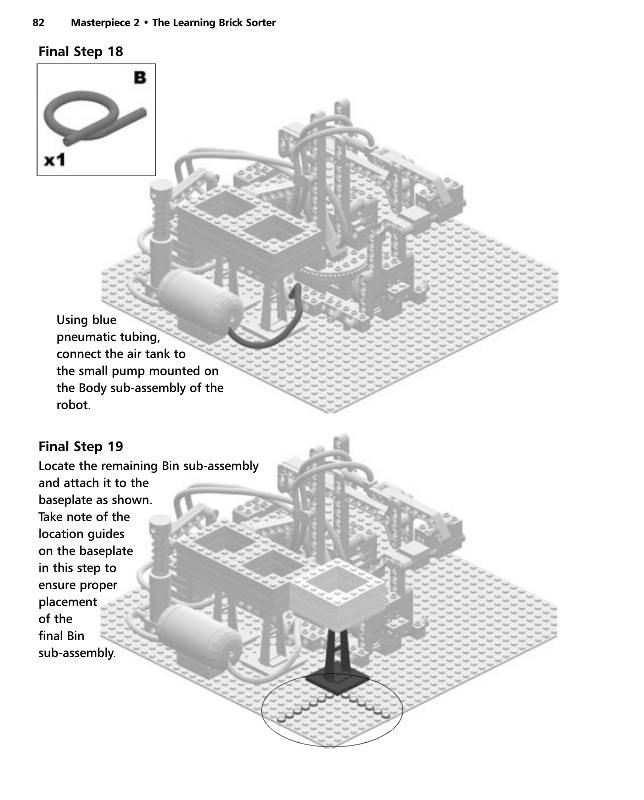 82 Masterpiece 2 • The Learning Brick Sorter

Final Step 18

B

x1

Using blue pneumatic tubing, connect the air tank to the small pump mounted on the Body sub-assembly of the robot.

Final Step 19

Locate the remaining Bin sub-assembly and attach it to the baseplate as shown. Take note of the location guides on the baseplate in this step to ensure proper placement of the final Bin sub-assembly.