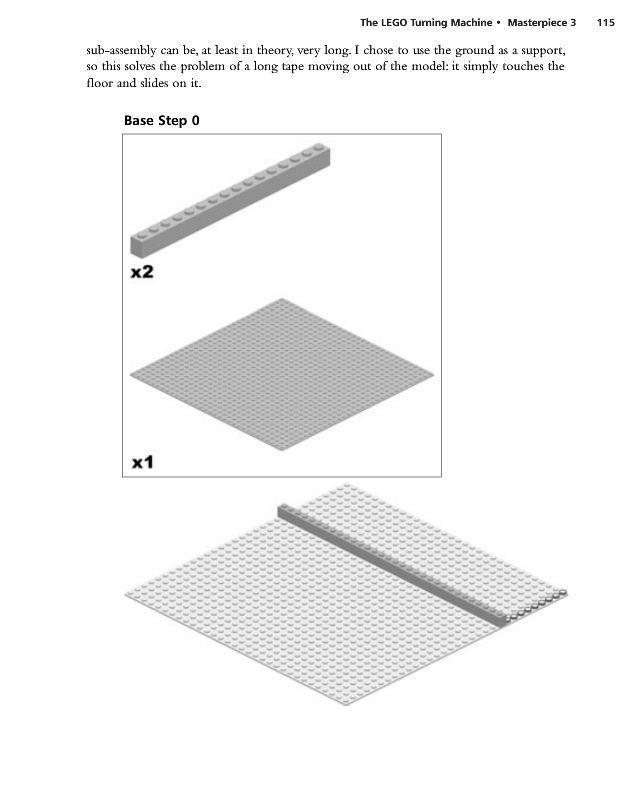 The LEGO Turning Machine • Masterpiece 3 115

sub-assembly can be, at least in theory, very long. I chose to use the ground as a support, so this solves the problem of a long tape moving out of the model: it simply touches the floor and slides on it.

Base Step 0

x2

x1