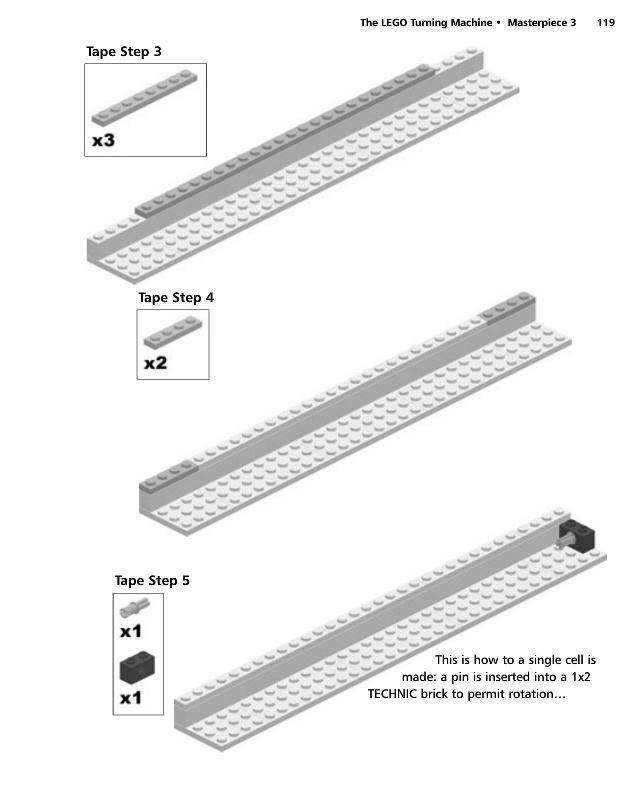 The LEGO Turning Machine • Masterpiece 3 119

Tape Step 3

x3

Tape Step 4

x2

Tape Step 5

x1

x1

This is how to a single cell is made: a pin is inserted into a 1x2 TECHNIC brick to permit rotation…