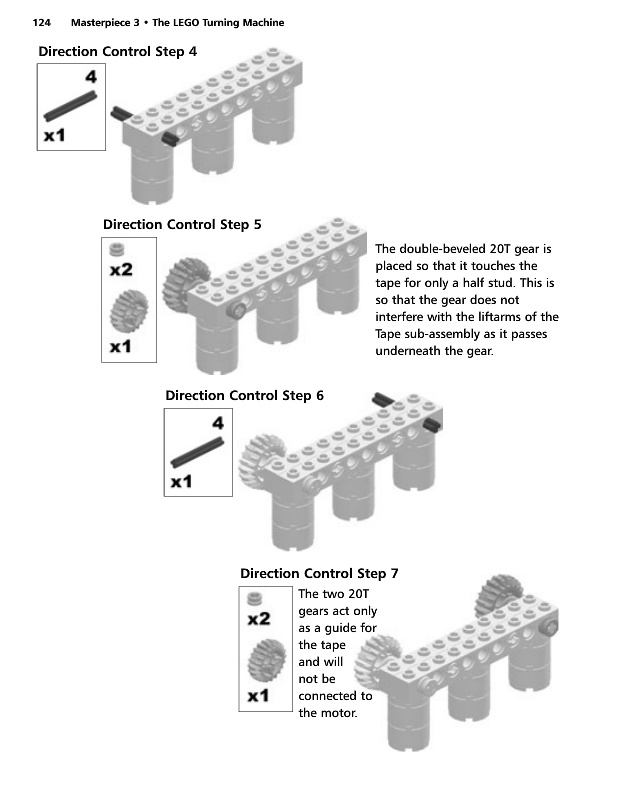 124 Masterpiece 3 • The LEGO Turning Machine

Direction Control Step 4

4

x1

Direction Control Step 5

x2

x1

The double-beveled 20T gear is placed so that it touches the tape for only a half stud. This is so that the gear does not interfere with the liftarms of the Tape sub-assembly as it passes underneath the gear.

Direction Control Step 6

4

x1

Direction Control Step 7

x2

x1

The two 20T gears act only as a guide for the tape and will not be connected to the motor.