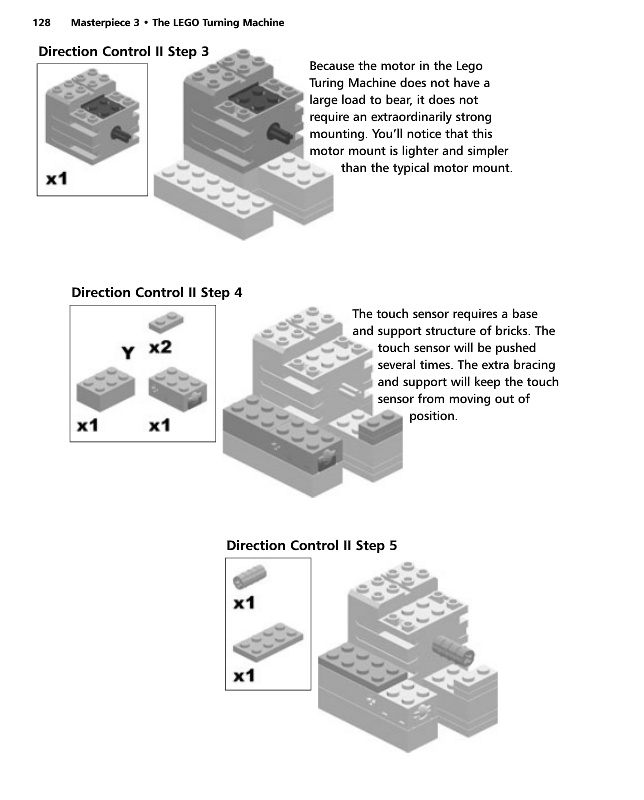 128 Masterpiece 3 • The LEGO Turning Machine

Direction Control II Step 3

x1

Because the motor in the Lego Turing Machine does not have a large load to bear, it does not require an extraordinarily strong mounting. You'll notice that this motor mount is lighter and simpler than the typical motor mount.

Direction Control II Step 4

Y x2

x1 x1

The touch sensor requires a base and support structure of bricks. The touch sensor will be pushed several times. The extra bracing and support will keep the touch sensor from moving out of position.

Direction Control II Step 5

x1

x1