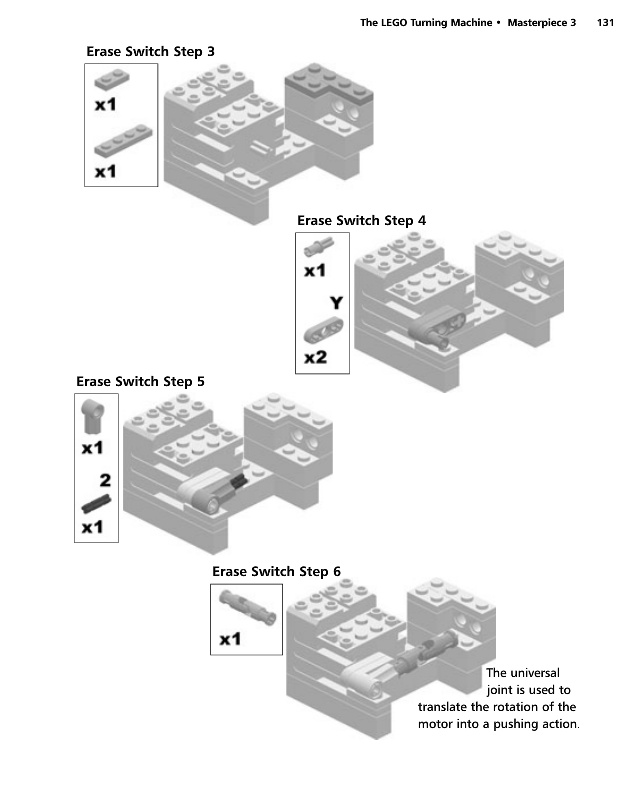 The LEGO Turning Machine • Masterpiece 3 131

Erase Switch Step 3

x1

x1

Erase Switch Step 4

x1

Y

x2

Erase Switch Step 5

x1

2

x1

Erase Switch Step 6

x1

The universal joint is used to translate the rotation of the motor into a pushing action.