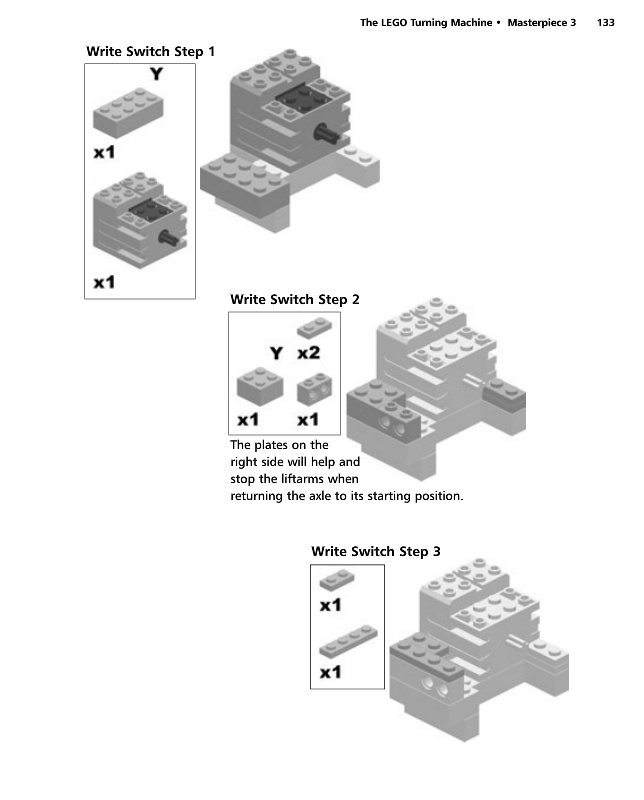 The LEGO Turning Machine • Masterpiece 3 133

Write Switch Step 1

Y

x1

x1

Write Switch Step 2

Y x2

x1 x1

The plates on the right side will help and stop the liftarms when returning the axle to its starting position.

Write Switch Step 3

x1

x1