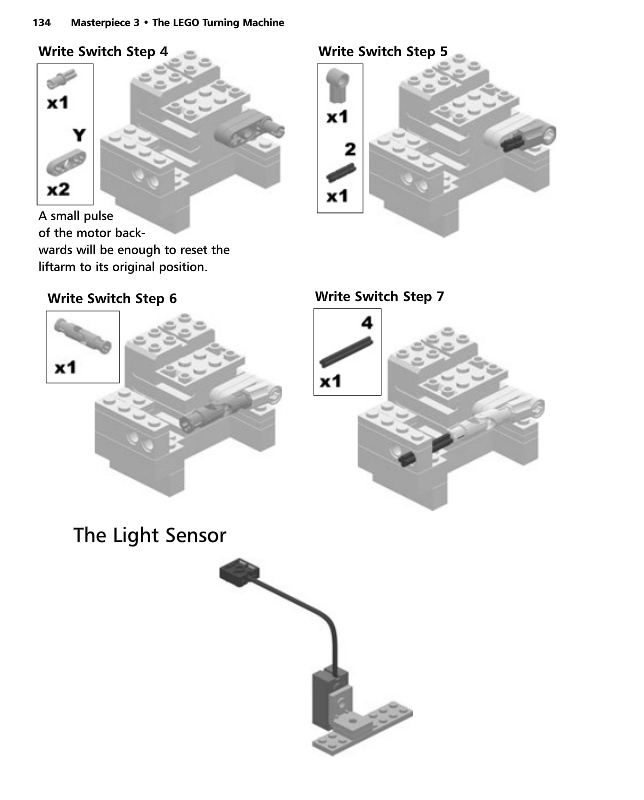 134 Masterpiece 3 • The LEGO Turning Machine

Write Switch Step 4

x1

Y

x2

A small pulse of the motor backwards will be enough to reset the liftarm to its original position.

Write Switch Step 5

x1

2

x1

Write Switch Step 6

x1

Write Switch Step 7

4

x1

The Light Sensor