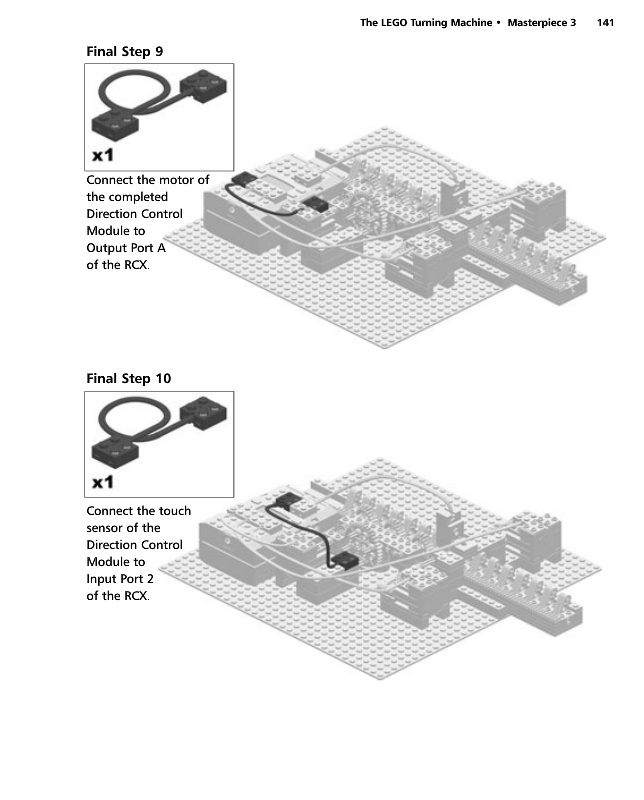 The LEGO Turning Machine • Masterpiece 3 141

Final Step 9

x1

Connect the motor of the completed Direction Control Module to Output Port A of the RCX.

Final Step 10

x1

Connect the touch sensor of the Direction Control Module to Input Port 2 of the RCX.