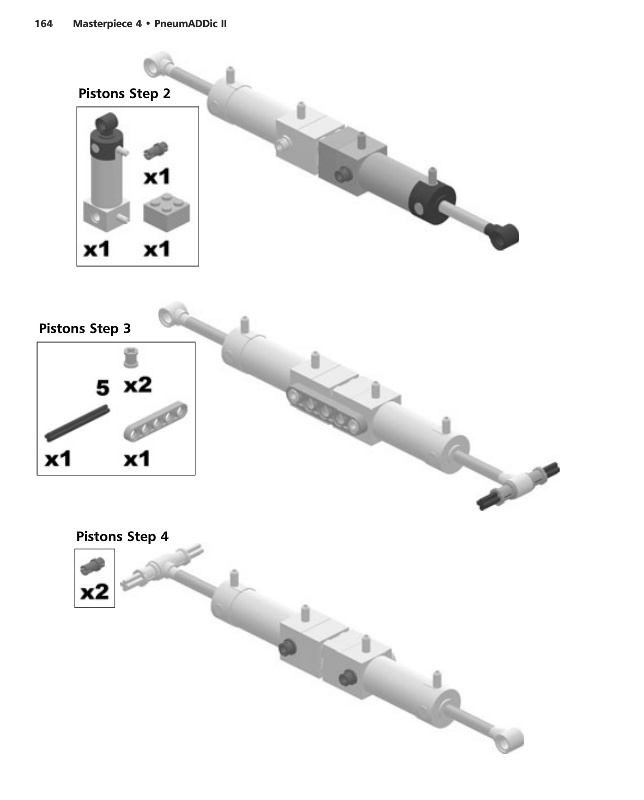 164 Masterpiece 4 • PneumADDic II

Pistons Step 2

x1

x1 x1

Pistons Step 3

5 x2

x1 x1

Pistons Step 4

x2