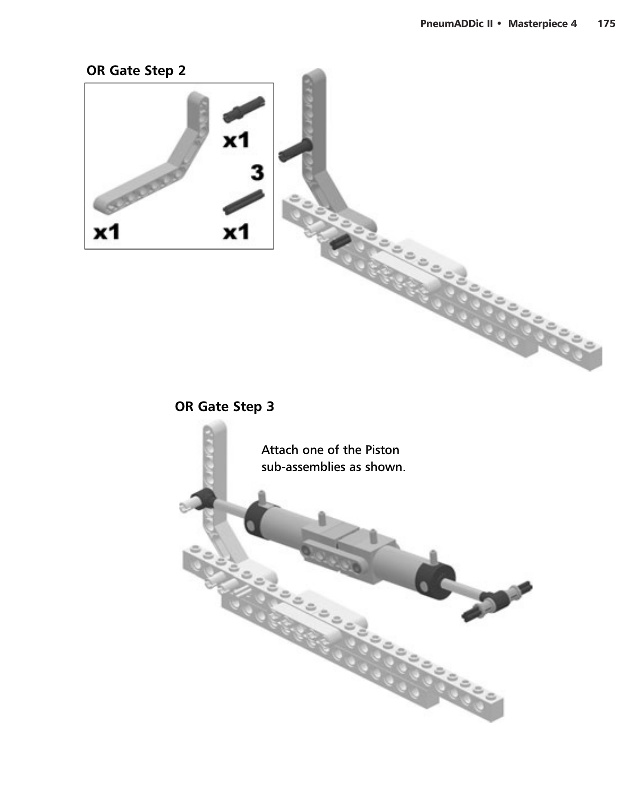 PneumADDic II • Masterpiece 4 175

OR Gate Step 2

x1

3

x1 x1

OR Gate Step 3

Attach one of the Piston sub-assemblies as shown.