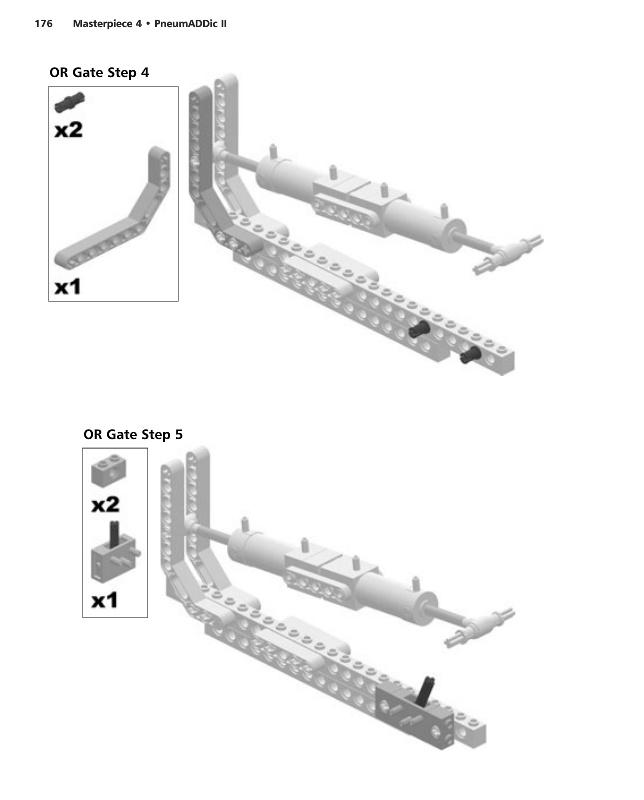 176 Masterpiece 4 • PneumADDic II

OR Gate Step 4

x2

x1

OR Gate Step 5

x2

x1