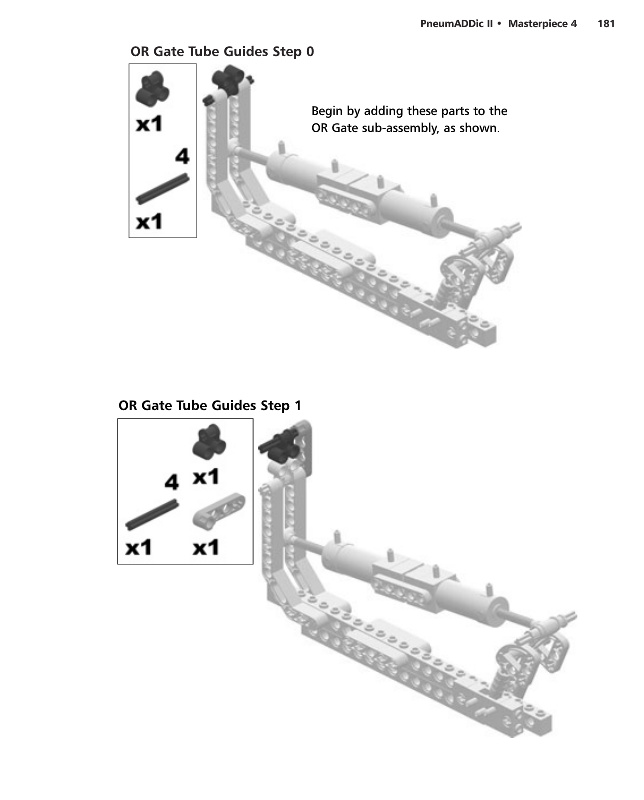 PneumADDic II • Masterpiece 4 181

OR Gate Tube Guides Step 0

x1

4

x1

Begin by adding these parts to the OR Gate sub-assembly, as shown.

OR Gate Tube Guides Step 1

x1

4

x1

x1