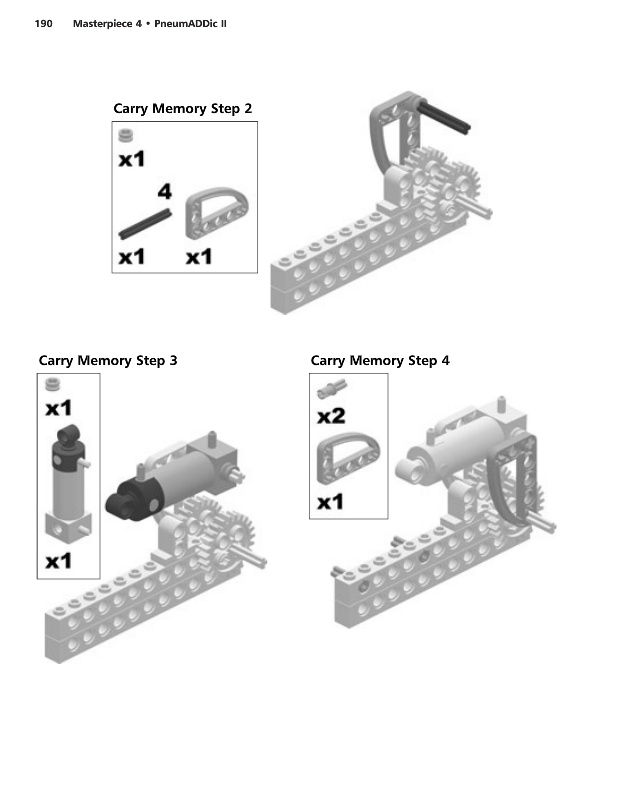 190 Masterpiece 4 • PneumADDic II

Carry Memory Step 2

x1

4

x1 x1

Carry Memory Step 3

x1

x1

Carry Memory Step 4

x2

x1