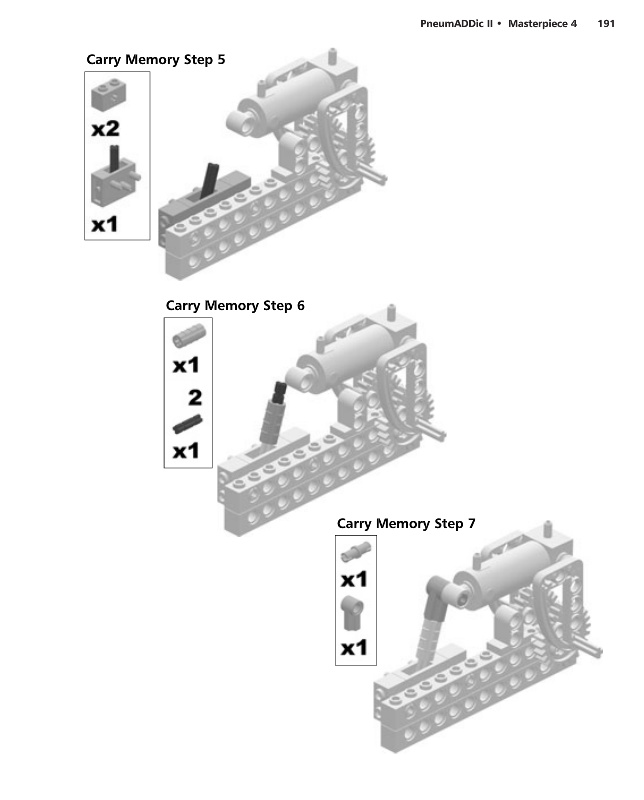 PneumADDic II • Masterpiece 4 191

Carry Memory Step 5

x2

x1

Carry Memory Step 6

x1

2

x1

Carry Memory Step 7

x1

x1