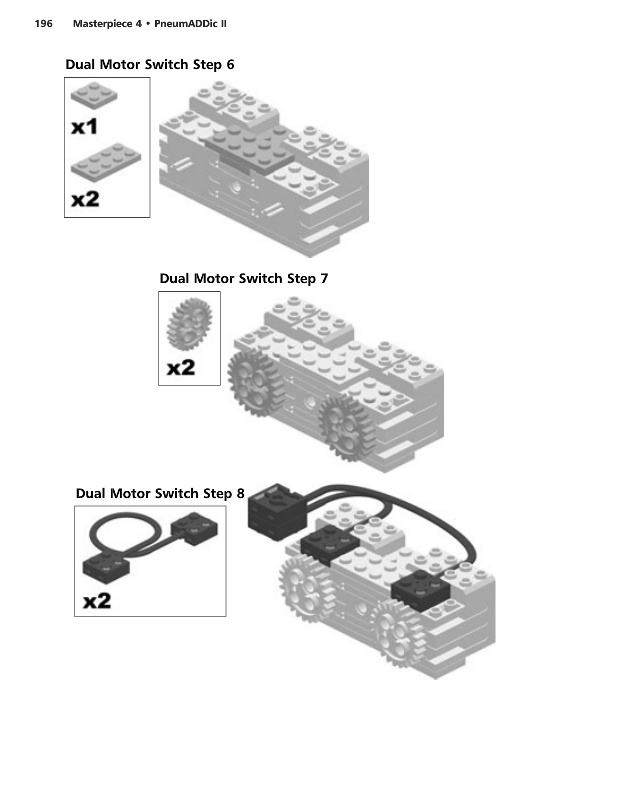 196 Masterpiece 4 • PneumADDic II

Dual Motor Switch Step 6

x1

x2

Dual Motor Switch Step 7

x2

Dual Motor Switch Step 8

x2