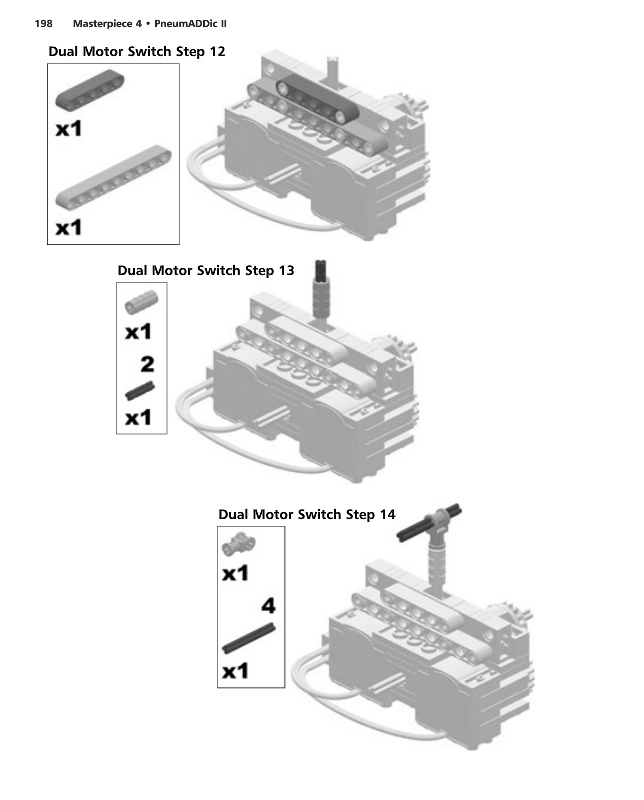 198 Masterpiece 4 • PneumADDic II

Dual Motor Switch Step 12

x1

x1

Dual Motor Switch Step 13

x1

2

x1

Dual Motor Switch Step 14

x1

4

x1