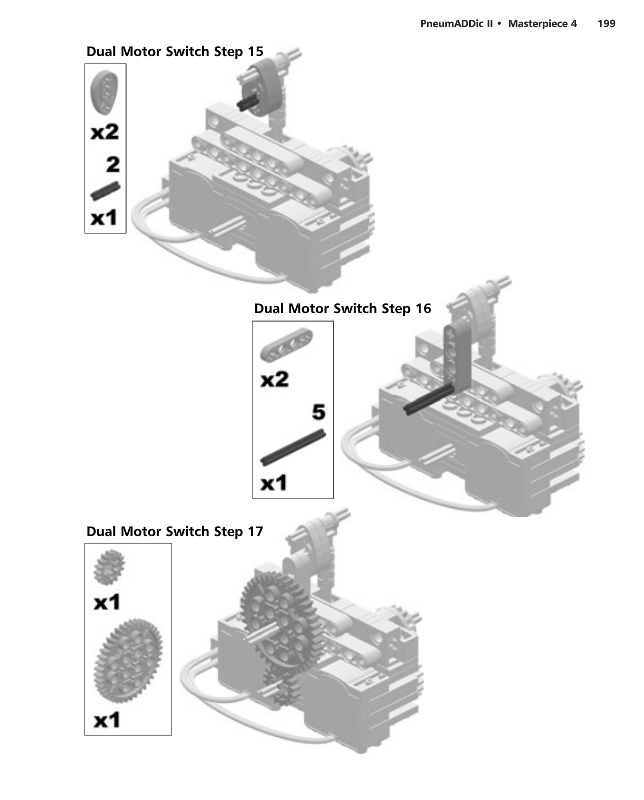 PneumADDic II • Masterpiece 4 199

Dual Motor Switch Step 15

x2

2

x1

Dual Motor Switch Step 16

x2

5

x1

Dual Motor Switch Step 17

x1

x1