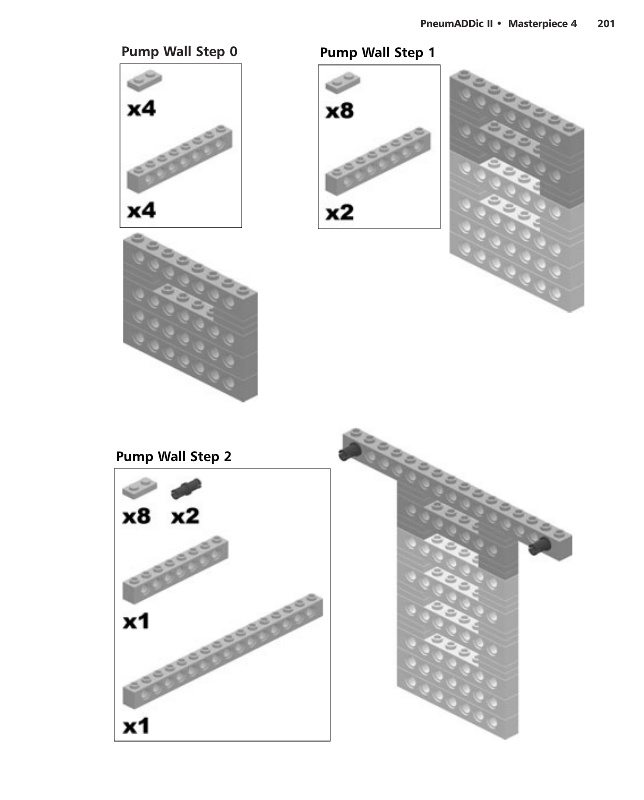 PneumADDic II • Masterpiece 4 201

Pump Wall Step 0

x4

x4

Pump Wall Step 1

x8

x2

Pump Wall Step 2

x8 x2

x1

x1