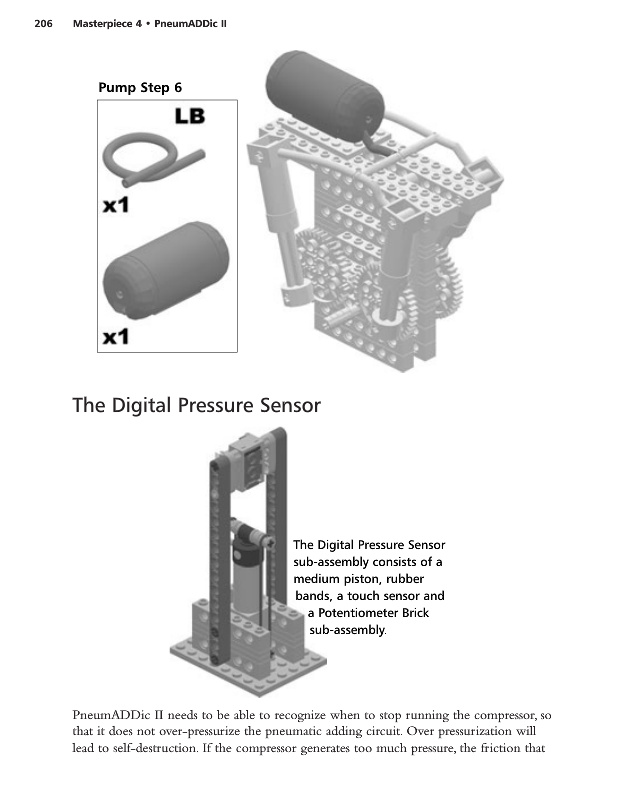 206 Masterpiece 4 • PneumADDic II

Pump Step 6

LB

x1

x1

The Digital Pressure Sensor

The Digital Pressure Sensor sub-assembly consists of a medium piston, rubber bands, a touch sensor and a Potentiometer Brick sub-assembly.

PneumADDic II needs to be able to recognize when to stop running the compressor, so that it does not over-pressurize the pneumatic adding circuit. Over pressurization will lead to self-destruction. If the compressor generates too much pressure, the friction that