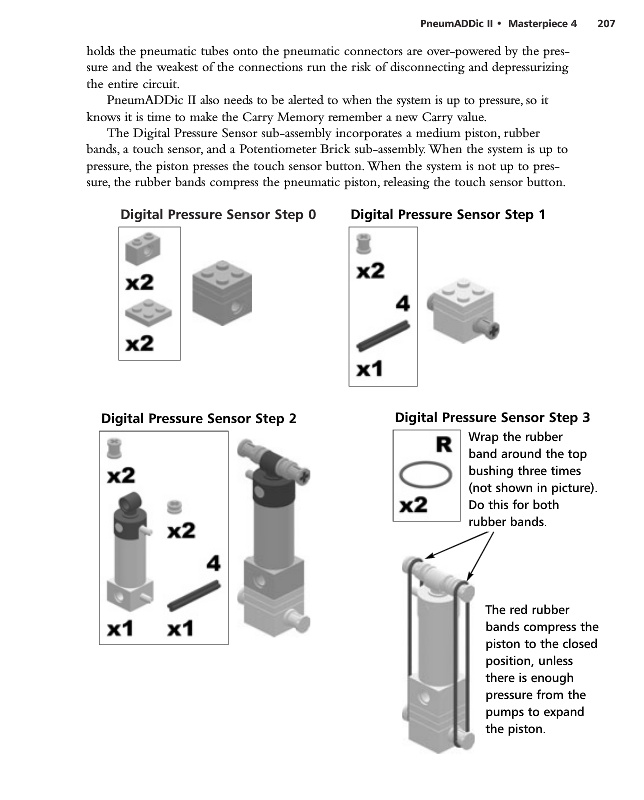 PneumADDic II • Masterpiece 4 207

holds the pneumatic tubes onto the pneumatic connectors are over-powered by the pressure and the weakest of the connections run the risk of disconnecting and depressurizing the entire circuit.

PneumADDic II also needs to be alerted to when the system is up to pressure, so it knows it is time to make the Carry Memory remember a new Carry value.

The Digital Pressure Sensor sub-assembly incorporates a medium piston, rubber bands, a touch sensor, and a Potentiometer Brick sub-assembly. When the system is up to pressure, the piston presses the touch sensor button. When the system is not up to pressure, the rubber bands compress the pneumatic piston, releasing the touch sensor button.

Digital Pressure Sensor Step 0

x2

x2

Digital Pressure Sensor Step 1

x2

4

x1

Digital Pressure Sensor Step 2

x2

x2

4

x1 x1

Digital Pressure Sensor Step 3

R

x2

Wrap the rubber band around the top bushing three times (not shown in picture). Do this for both rubber bands.

The red rubber bands compress the piston to the closed position, unless there is enough pressure from the pumps to expand the piston.