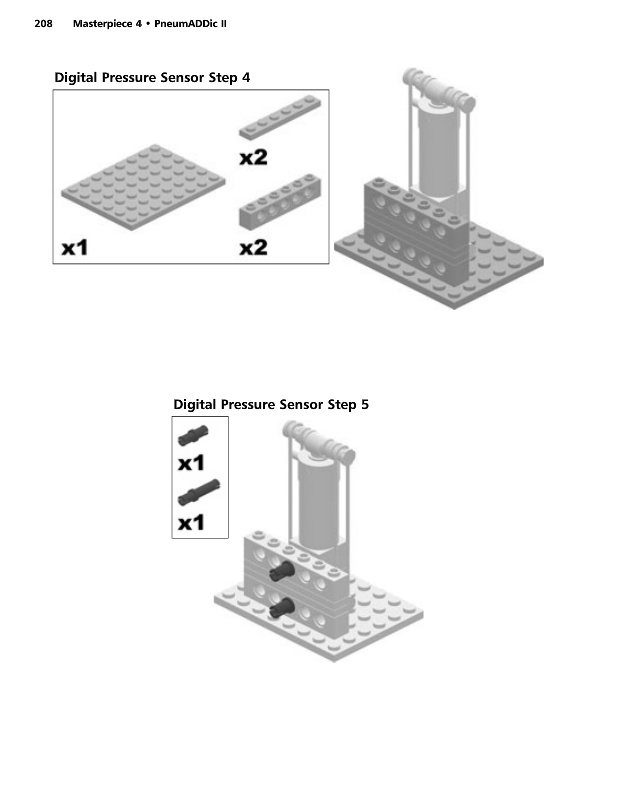 208 Masterpiece 4 • PneumADDic II

Digital Pressure Sensor Step 4

x2

x1

x2

Digital Pressure Sensor Step 5

x1

x1