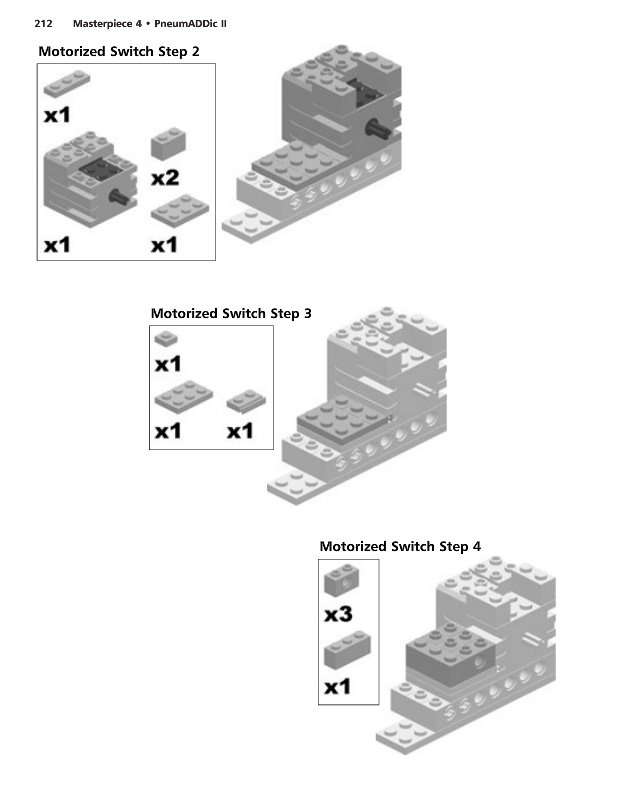 212 Masterpiece 4 • PneumADDic II

Motorized Switch Step 2

x1

x2

x1

x1

Motorized Switch Step 3

x1

x1

x1

Motorized Switch Step 4

x3

x1