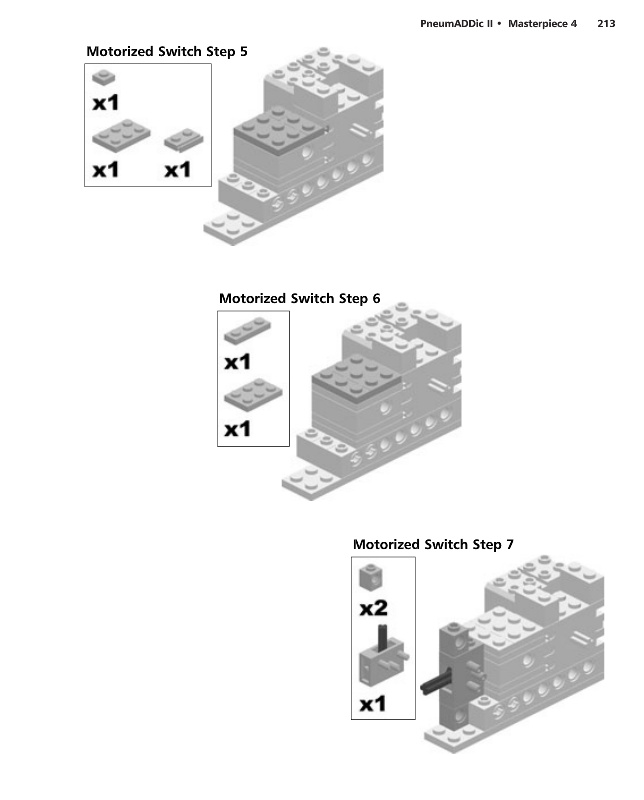 PneumADDic II • Masterpiece 4 213

Motorized Switch Step 5

x1

x1 x1

Motorized Switch Step 6

x1

x1

Motorized Switch Step 7

x2

x1