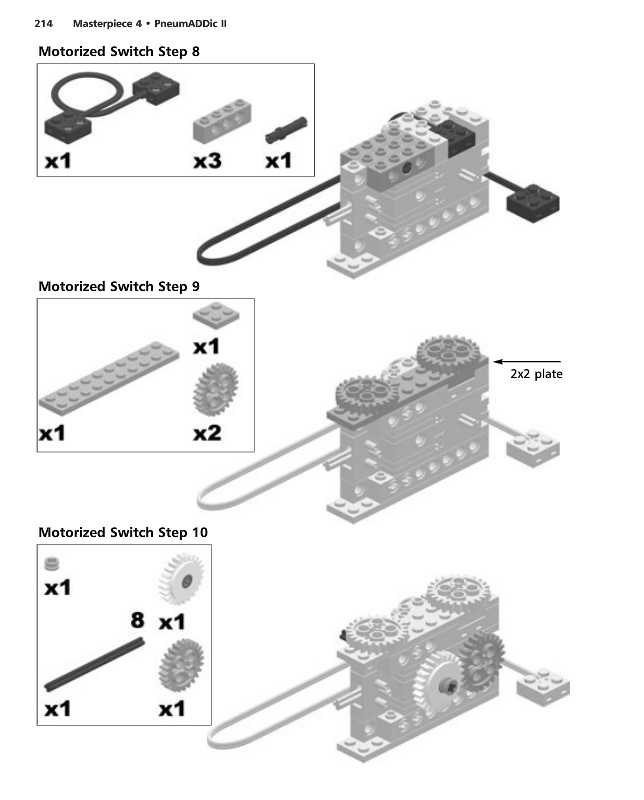 214 Masterpiece 4 • PneumADDic II

Motorized Switch Step 8

x1

x3

x1

Motorized Switch Step 9

x1

x1

x2

2x2 plate

Motorized Switch Step 10

x1

8

x1

x1

x1