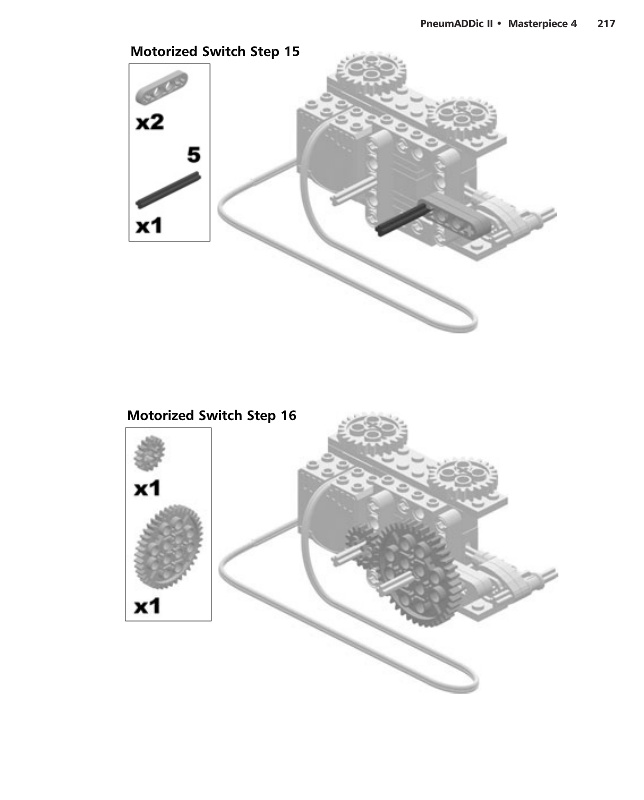 PneumADDic II • Masterpiece 4 217

Motorized Switch Step 15

x2

5

x1

Motorized Switch Step 16

x1

x1