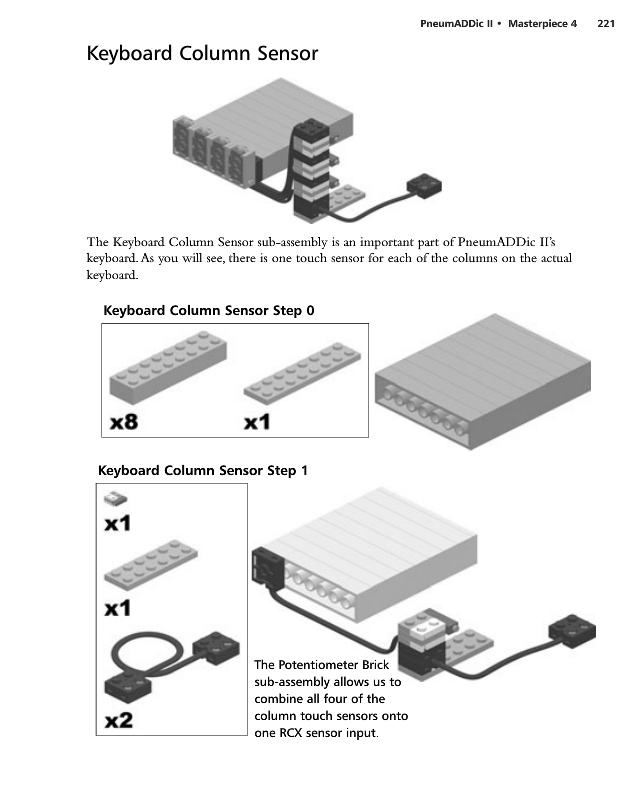 PneumADDic II • Masterpiece 4 221

Keyboard Column Sensor

The Keyboard Column Sensor sub-assembly is an important part of PneumADDic II's keyboard. As you will see, there is one touch sensor for each of the columns on the actual keyboard.

Keyboard Column Sensor Step 0

x8

x1

Keyboard Column Sensor Step 1

x1

x1

x2

The Potentiometer Brick sub-assembly allows us to combine all four of the column touch sensors onto one RCX sensor input.