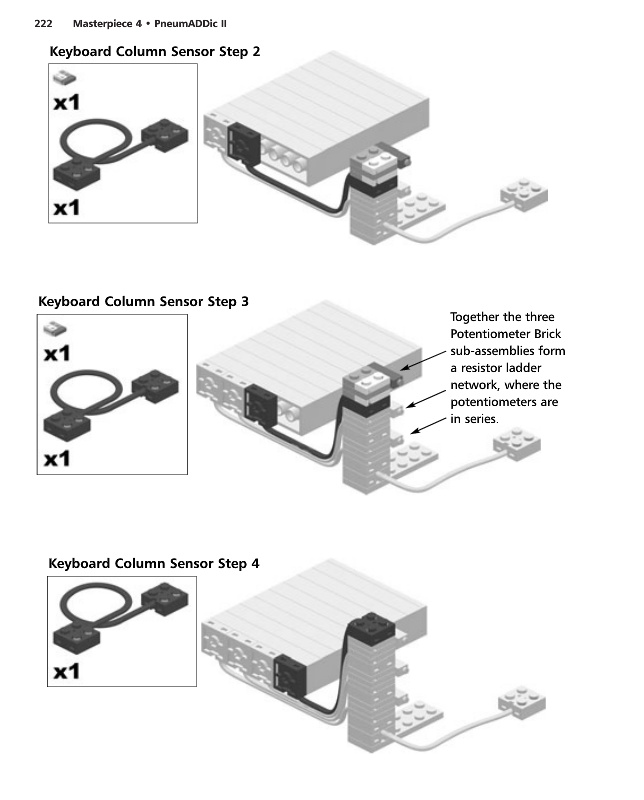 222 Masterpiece 4 • PneumADDic II

Keyboard Column Sensor Step 2

x1

x1

Keyboard Column Sensor Step 3

x1

x1

Together the three Potentiometer Brick sub-assemblies form a resistor ladder network, where the potentiometers are in series.

Keyboard Column Sensor Step 4

x1