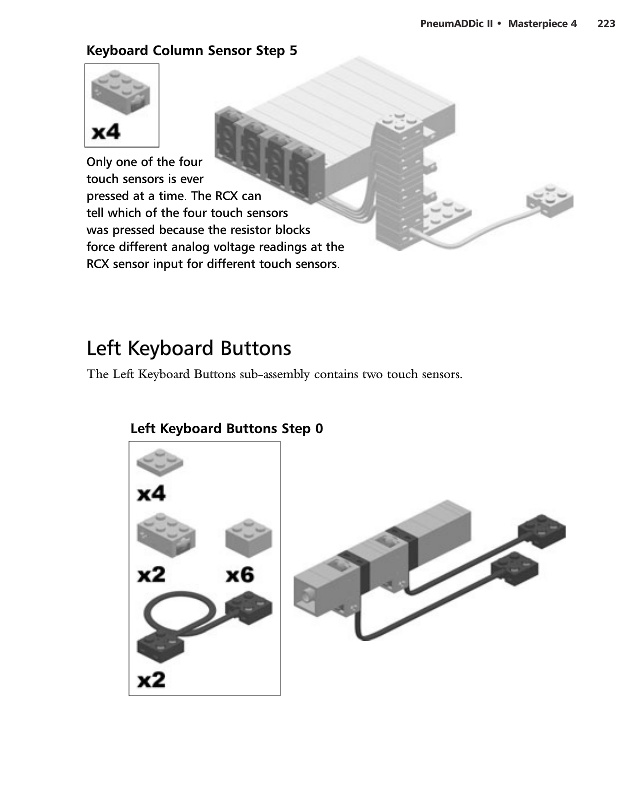 PneumADDic II • Masterpiece 4 223

Keyboard Column Sensor Step 5

x4

Only one of the four touch sensors is ever pressed at a time. The RCX can tell which of the four touch sensors was pressed because the resistor blocks force different analog voltage readings at the RCX sensor input for different touch sensors.

Left Keyboard Buttons

The Left Keyboard Buttons sub-assembly contains two touch sensors.

Left Keyboard Buttons Step 0

x4

x2

x6

x2