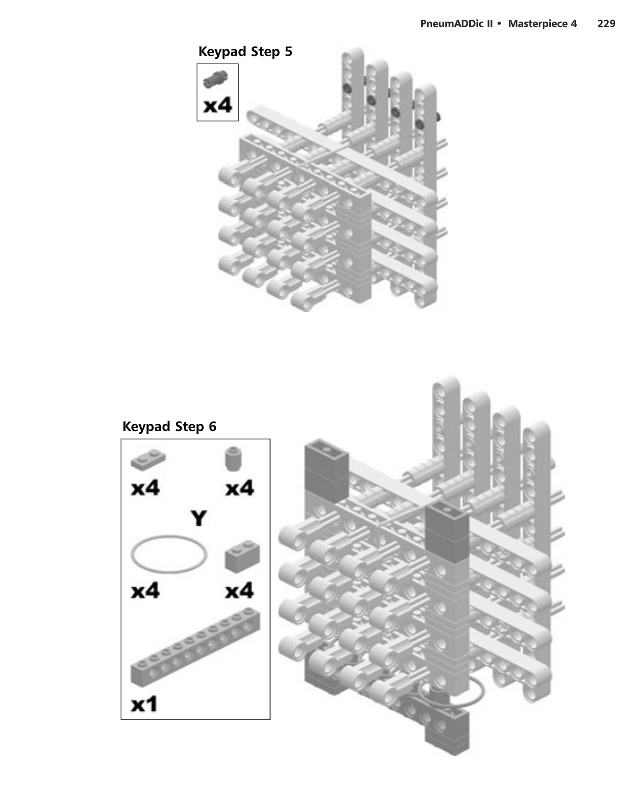 PneumADDic II • Masterpiece 4 229

Keypad Step 5

x4

Keypad Step 6

x4 x4

Y

x4 x4

x1