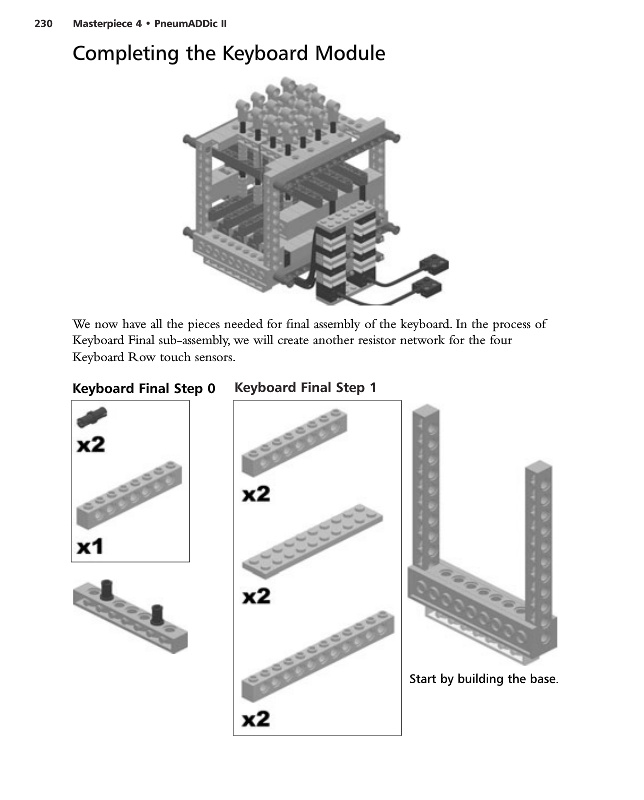 230 Masterpiece 4 • PneumADDic II

Completing the Keyboard Module

We now have all the pieces needed for final assembly of the keyboard. In the process of Keyboard Final sub-assembly, we will create another resistor network for the four Keyboard Row touch sensors.

Keyboard Final Step 0

x2

x1

Keyboard Final Step 1

x2

x2

x2

Start by building the base.