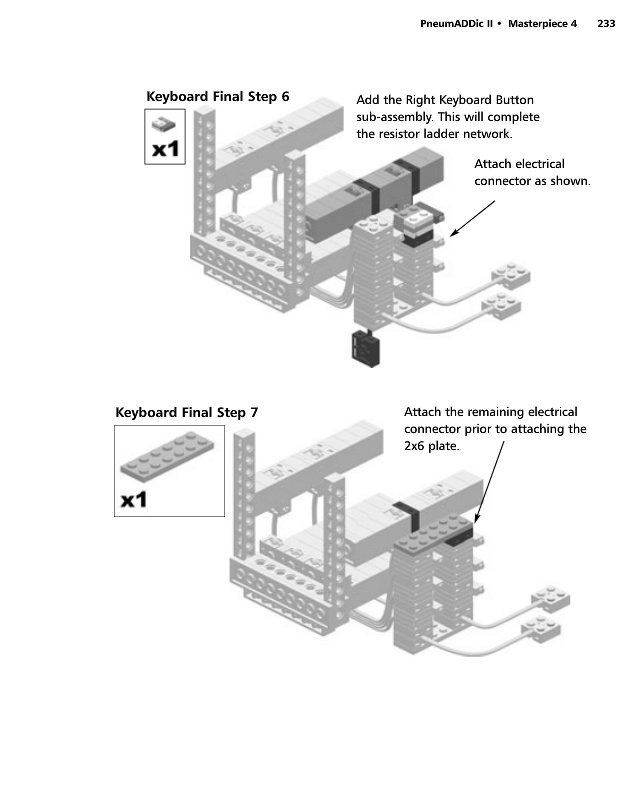 PneumADDic II • Masterpiece 4 233

Keyboard Final Step 6

x1

Add the Right Keyboard Button sub-assembly. This will complete the resistor ladder network.

Attach electrical connector as shown.

Keyboard Final Step 7

x1

Attach the remaining electrical connector prior to attaching the 2x6 plate.