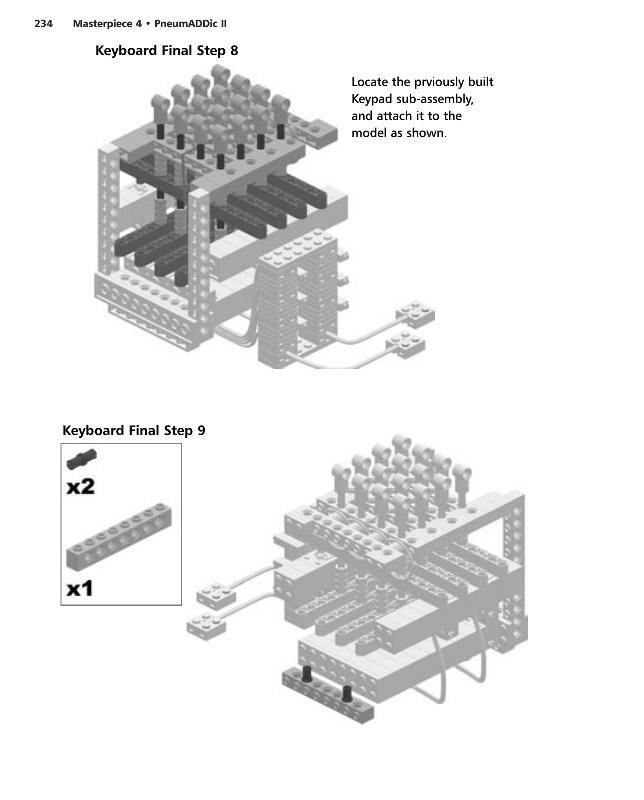 234 Masterpiece 4 • PneumADDic II

Keyboard Final Step 8

Locate the prviously built Keypad sub-assembly, and attach it to the model as shown.

Keyboard Final Step 9

x2

x1