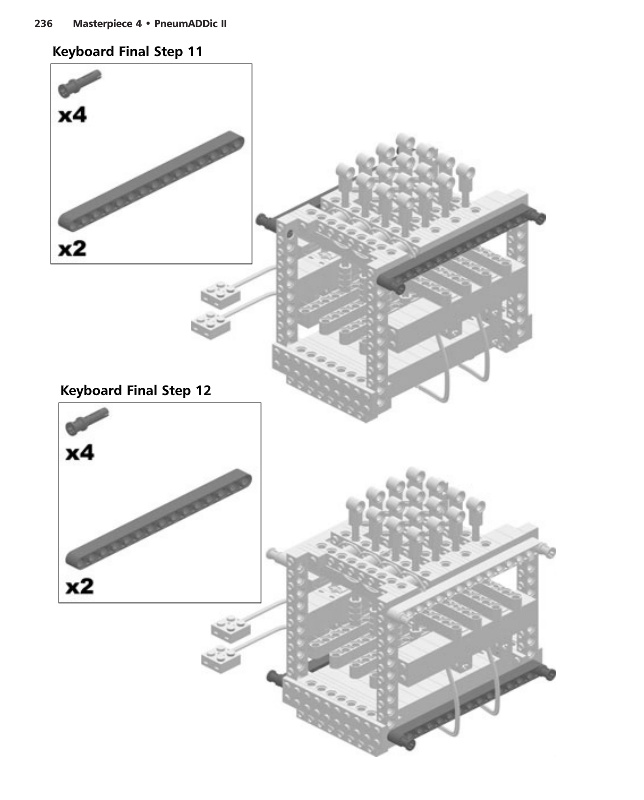 236 Masterpiece 4 • PneumADDic II

Keyboard Final Step 11

x4

x2

Keyboard Final Step 12

x4

x2