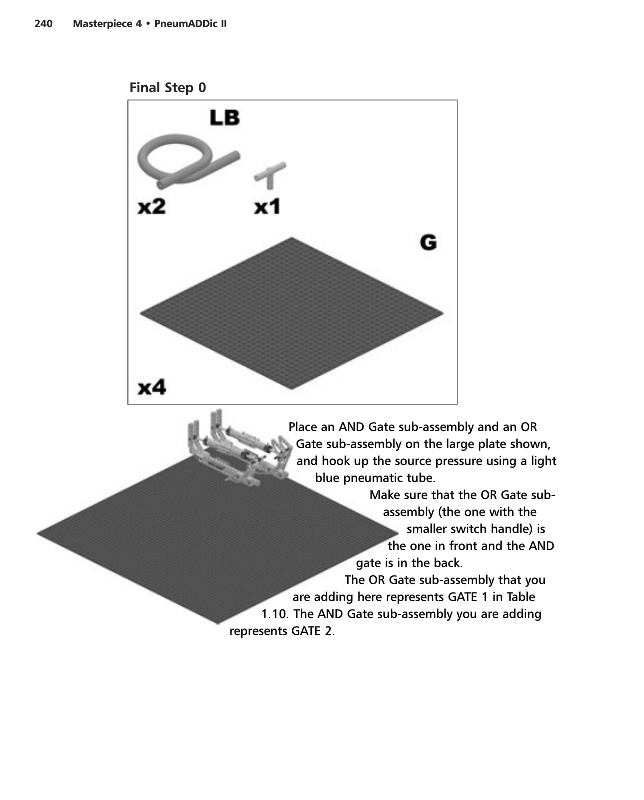 240 Masterpiece 4 • PneumADDic II

Final Step 0

LB

x2

x1

G

x4

Place an AND Gate sub-assembly and an OR Gate sub-assembly on the large plate shown, and hook up the source pressure using a light blue pneumatic tube.

Make sure that the OR Gate sub-assembly (the one with the smaller switch handle) is the one in front and the AND gate is in the back.

The OR Gate sub-assembly that you are adding here represents GATE 1 in Table 1.10. The AND Gate sub-assembly you are adding represents GATE 2.