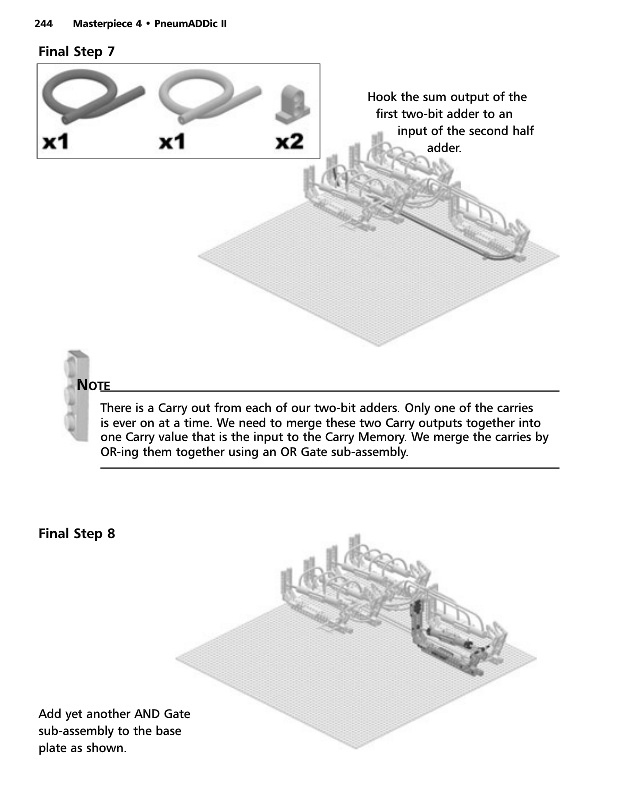 244 Masterpiece 4 • PneumADDic II

Final Step 7

x1 x1 x2

Hook the sum output of the first two-bit adder to an input of the second half adder.

NOTE

There is a Carry out from each of our two-bit adders. Only one of the carries is ever on at a time. We need to merge these two Carry outputs together into one Carry value that is the input to the Carry Memory. We merge the carries by OR-ing them together using an OR Gate sub-assembly.

Final Step 8

Add yet another AND Gate sub-assembly to the base plate as shown.