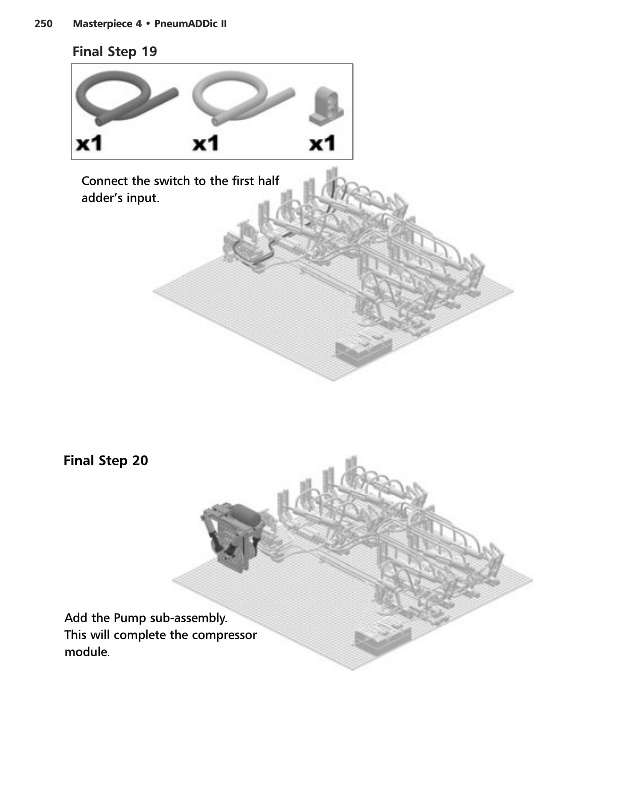 250 Masterpiece 4 • PneumADDic II

Final Step 19

x1 x1 x1

Connect the switch to the first half adder's input.

Final Step 20

Add the Pump sub-assembly. This will complete the compressor module.