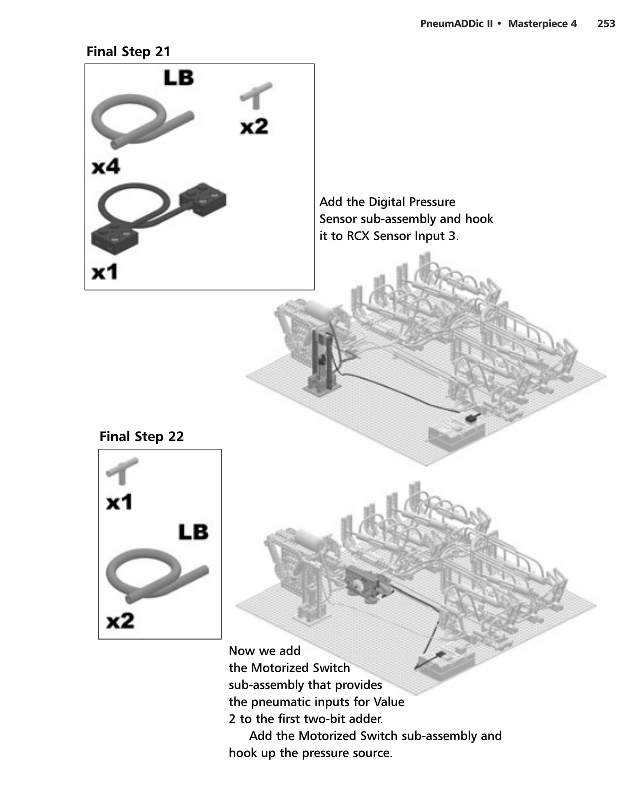 PneumADDic II • Masterpiece 4 253

Final Step 21

LB

x2

x4

x1

Add the Digital Pressure Sensor sub-assembly and hook it to RCX Sensor Input 3.

Final Step 22

x1

LB

x2

Now we add the Motorized Switch sub-assembly that provides the pneumatic inputs for Value 2 to the first two-bit adder.

Add the Motorized Switch sub-assembly and hook up the pressure source.