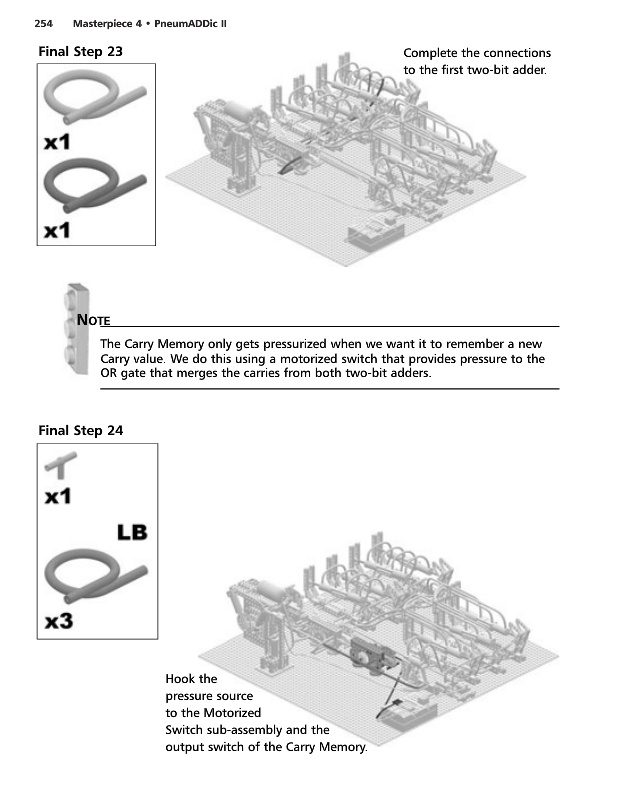 254 Masterpiece 4 • PneumADDic II

Final Step 23

x1

x1

Complete the connections to the first two-bit adder.

NOTE

The Carry Memory only gets pressurized when we want it to remember a new Carry value. We do this using a motorized switch that provides pressure to the OR gate that merges the carries from both two-bit adders.

Final Step 24

x1

LB

x3

Hook the pressure source to the Motorized Switch sub-assembly and the output switch of the Carry Memory.