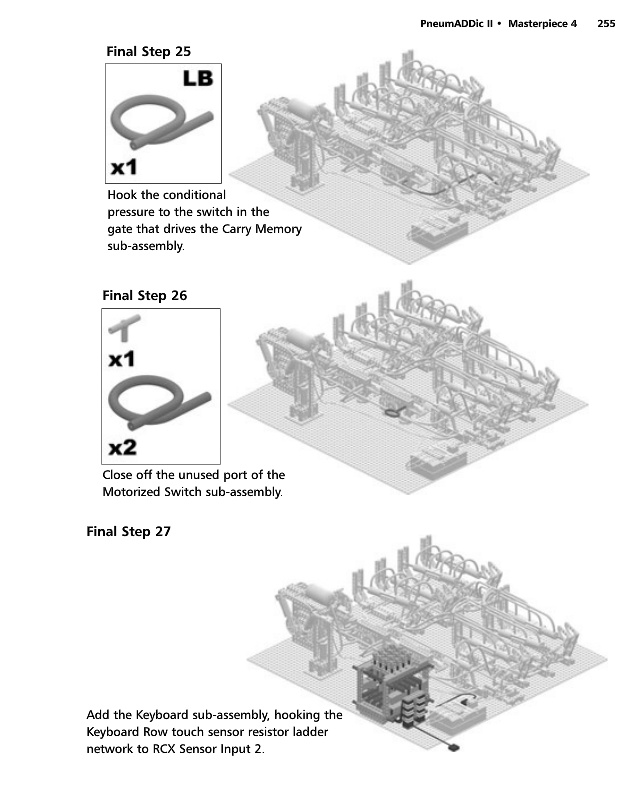 PneumADDic II • Masterpiece 4 255

Final Step 25

LB

x1

Hook the conditional pressure to the switch in the gate that drives the Carry Memory sub-assembly.

Final Step 26

x1

x2

Close off the unused port of the Motorized Switch sub-assembly.

Final Step 27

Add the Keyboard sub-assembly, hooking the Keyboard Row touch sensor resistor ladder network to RCX Sensor Input 2.