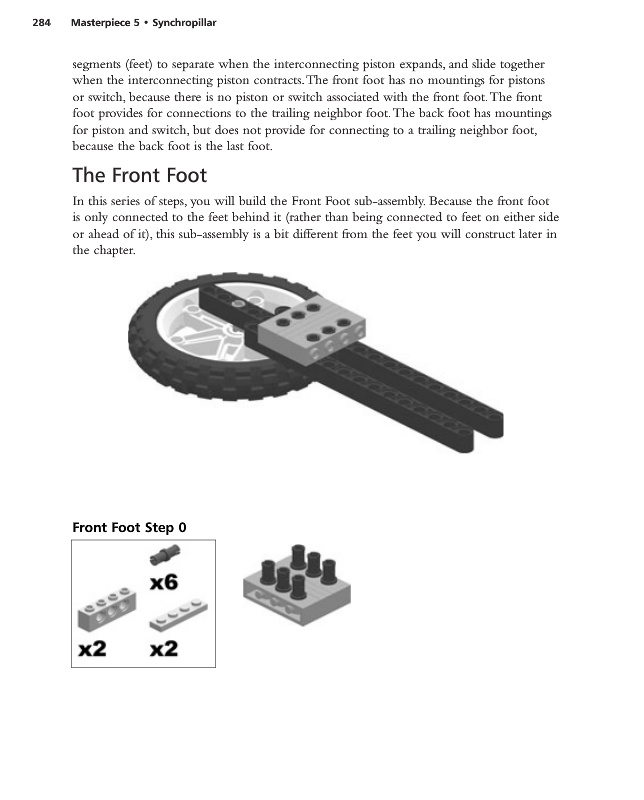 284 Masterpiece 5 • Synchropillar

segments (feet) to separate when the interconnecting piston expands, and slide together when the interconnecting piston contracts. The front foot has no mountings for pistons or switch, because there is no piston or switch associated with the front foot. The front foot provides for connections to the trailing neighbor foot. The back foot has mountings for piston and switch, but does not provide for connecting to a trailing neighbor foot, because the back foot is the last foot.

The Front Foot

In this series of steps, you will build the Front Foot sub-assembly. Because the front foot is only connected to the feet behind it (rather than being connected to feet on either side or ahead of it), this sub-assembly is a bit different from the feet you will construct later in the chapter.

Front Foot Step 0

x6

x2 x2