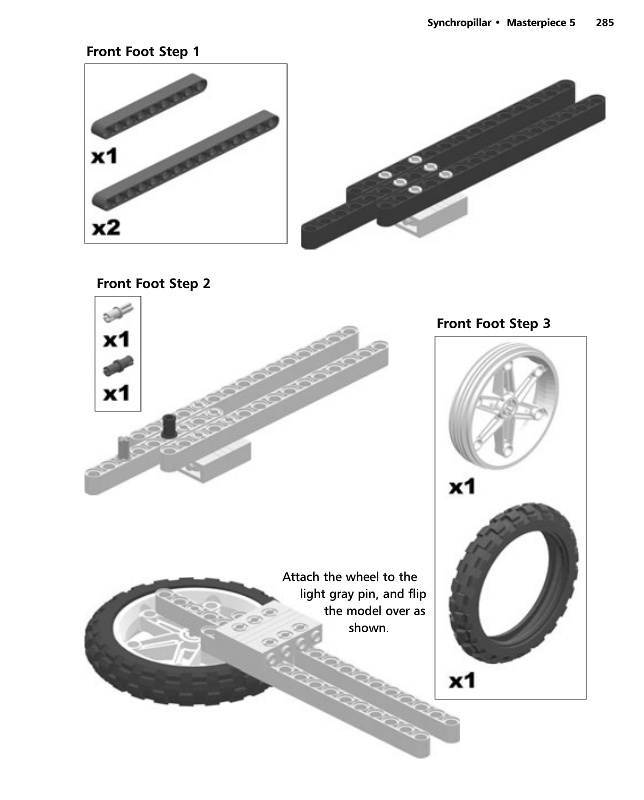 Synchropillar • Masterpiece 5 285

Front Foot Step 1

x1

x2

Front Foot Step 2

x1

x1

Front Foot Step 3

x1

x1

Attach the wheel to the light gray pin, and flip the model over as shown.