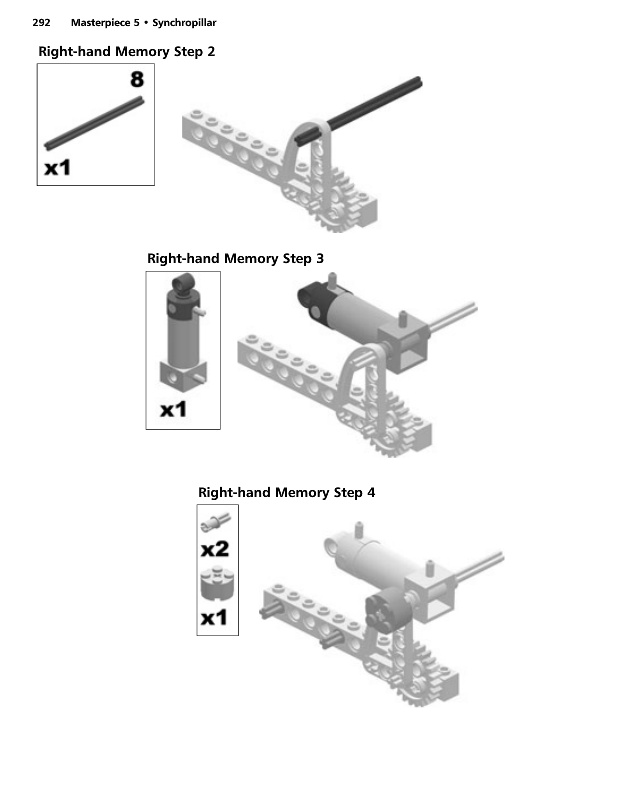 292 Masterpiece 5 • Synchropillar

Right-hand Memory Step 2

8

x1

Right-hand Memory Step 3

x1

Right-hand Memory Step 4

x2

x1