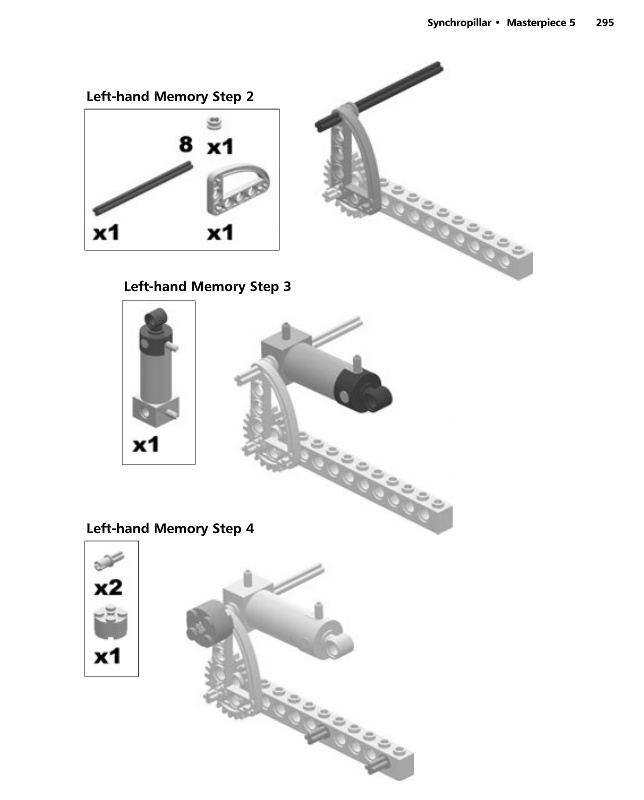 Synchropillar • Masterpiece 5 295

Left-hand Memory Step 2

8 x1

x1 x1

Left-hand Memory Step 3

x1

Left-hand Memory Step 4

x2

x1